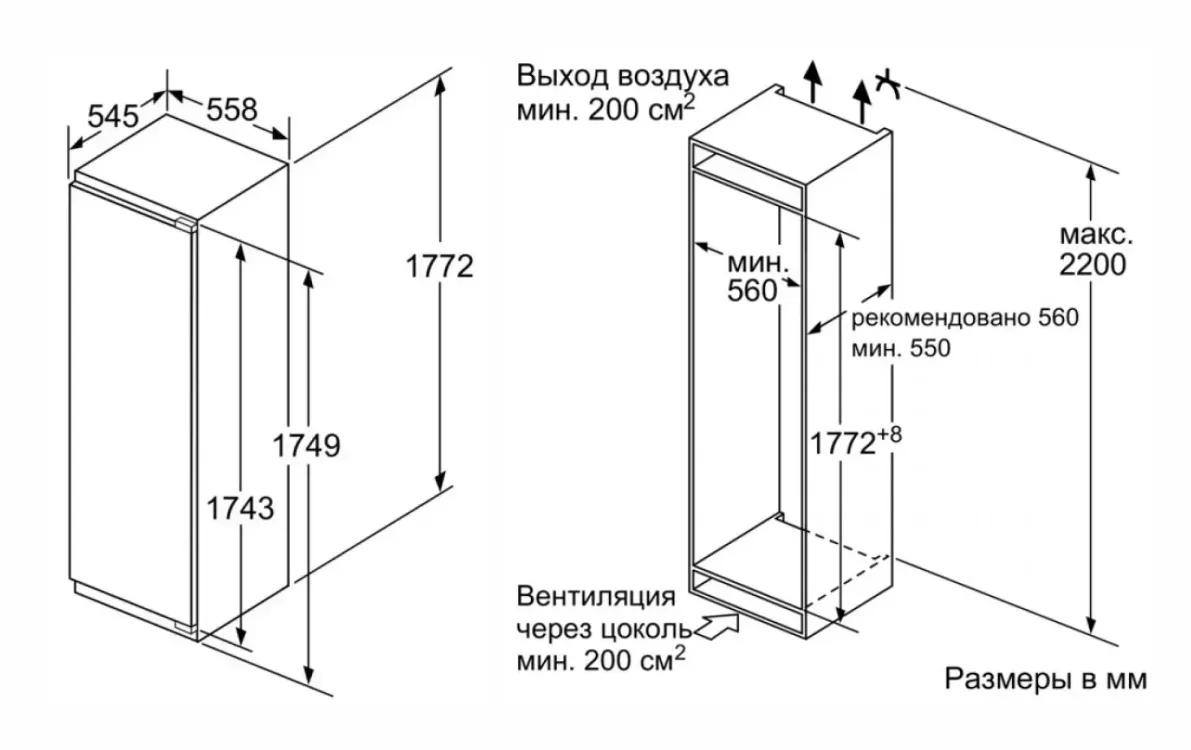 545
558
1772
1749
1743

Выход воздуха мин. 200 см$^2$

мин. 560

рекомендовано 560
мин. 550

макс. 2200

$1772^{+8}$

Вентиляция через цоколь мин. 200 см$^2$

Размеры в мм