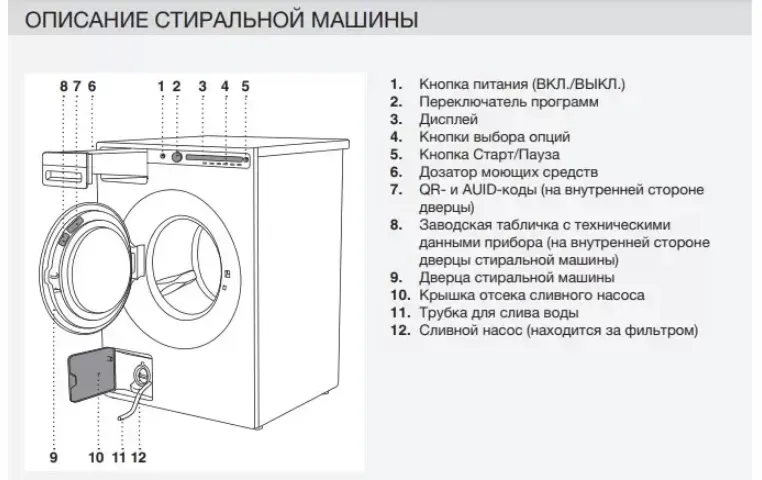 ОПИСАНИЕ СТИРАЛЬНОЙ МАШИНЫ

8 7 6
1 2 3 4 5

9 10 11 12

1. Кнопка питания (ВКЛ./ВЫКЛ.)
2. Переключатель программ
3. Дисплей
4. Кнопки выбора опций
5. Кнопка Старт/Пауза
6. Дозатор моющих средств
7. QR- и AUID-коды (на внутренней стороне дверцы)
8. Заводская табличка с техническими данными прибора (на внутренней стороне дверцы стиральной машины)
9. Дверца стиральной машины
10. Крышка отсека сливного насоса
11. Трубка для слива воды
12. Сливной насос (находится за фильтром)